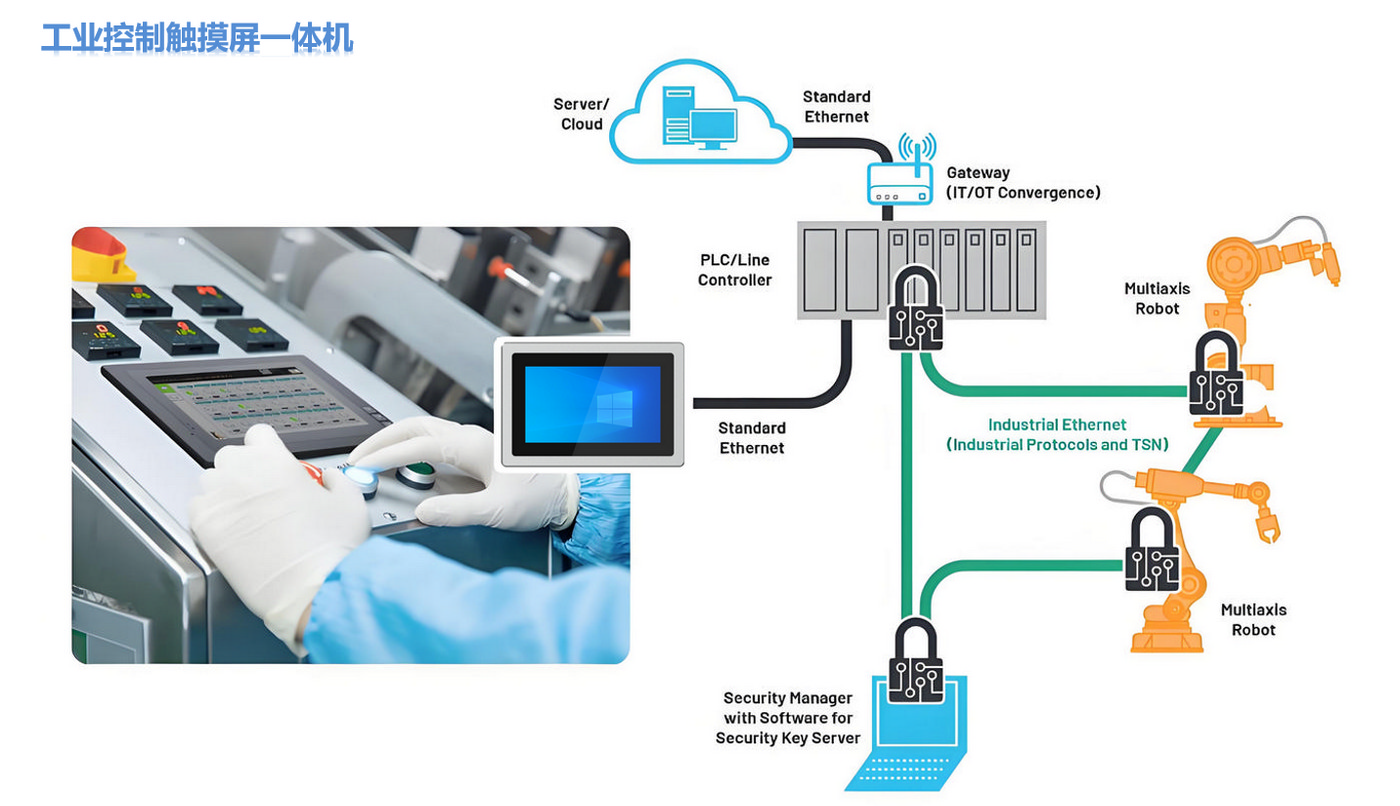 工业控制触摸屏一体机

Server/ Cloud

Standard Ethernet

Gateway (IT/OT Convergence)

PLC/Line Controller

Multiaxis Robot

Standard Ethernet

Industrial Ethernet (Industrial Protocols and TSN)

Multiaxis Robot

Security Manager with Software for Security Key Server